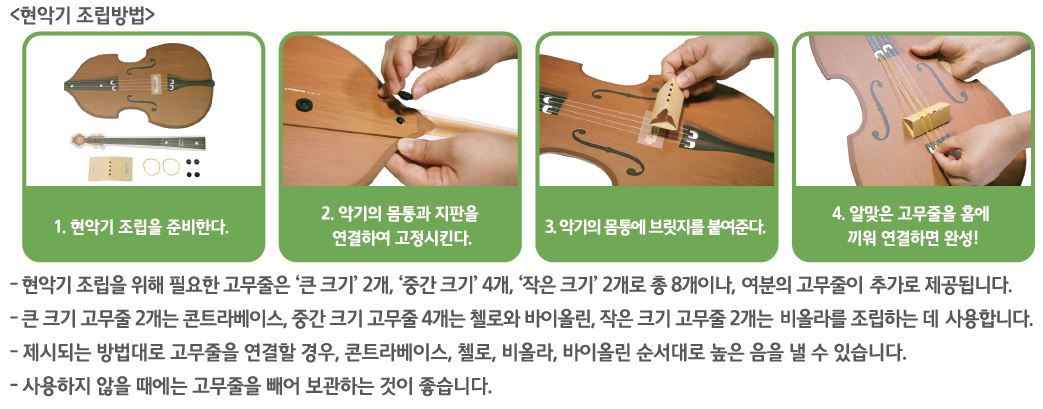 <현악기 조립방법>

1. 현악기 조립을 준비한다.

2. 악기의 몸통과 지판을 연결하여 고정시킨다.

3. 악기의 몸통에 브릿지를 붙여준다.

4. 알맞은 고무줄을 홈에 끼워 연결하면 완성!

- 현악기 조립을 위해 필요한 고무줄은 '큰 크기' 2개, '중간 크기' 4개, '작은 크기' 2개로 총 8개이나, 여분의 고무줄이 추가로 제공됩니다.
- 큰 크기 고무줄 2개는 콘트라베이스, 중간 크기 고무줄 4개는 첼로와 바이올린, 작은 크기 고무줄 2개는 비올라를 조립하는 데 사용합니다.
- 제시되는 방법대로 고무줄을 연결할 경우, 콘트라베이스, 첼로, 비올라, 바이올린 순서대로 높은 음을 낼 수 있습니다.
- 사용하지 않을 때에는 고무줄을 빼어 보관하는 것이 좋습니다.